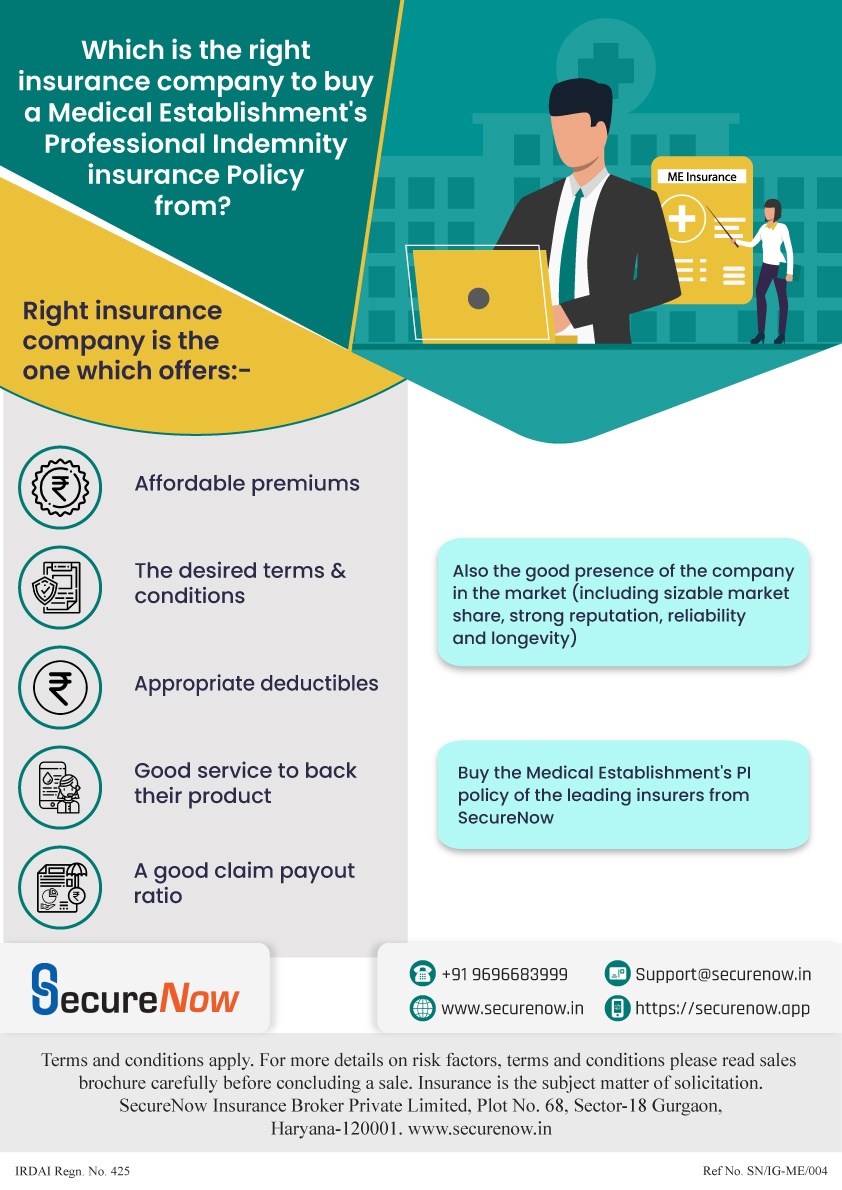 Which is the right insurance company to buy a Medical Establishment's Professional Indemnity insurance Policy from?

ME Insurance

Right insurance company is the one which offers:-

Affordable premiums

The desired terms & conditions

Appropriate deductibles

Good service to back their product

A good claim payout ratio

Also the good presence of the company in the market (including sizable market share, strong reputation, reliability and longevity)

Buy the Medical Establishment's PI policy of the leading insurers from SecureNow

SecureNow

+91 9696683999

Support@securenow.in

www.securenow.in

https://securenow.app

Terms and conditions apply. For more details on risk factors, terms and conditions please read sales brochure carefully before concluding a sale. Insurance is the subject matter of solicitation. SecureNow Insurance Broker Private Limited, Plot No. 68, Sector-18 Gurgaon, Haryana-120001. www.securenow.in

IRDAI Regn. No. 425

Ref No. SN/IG-ME/004